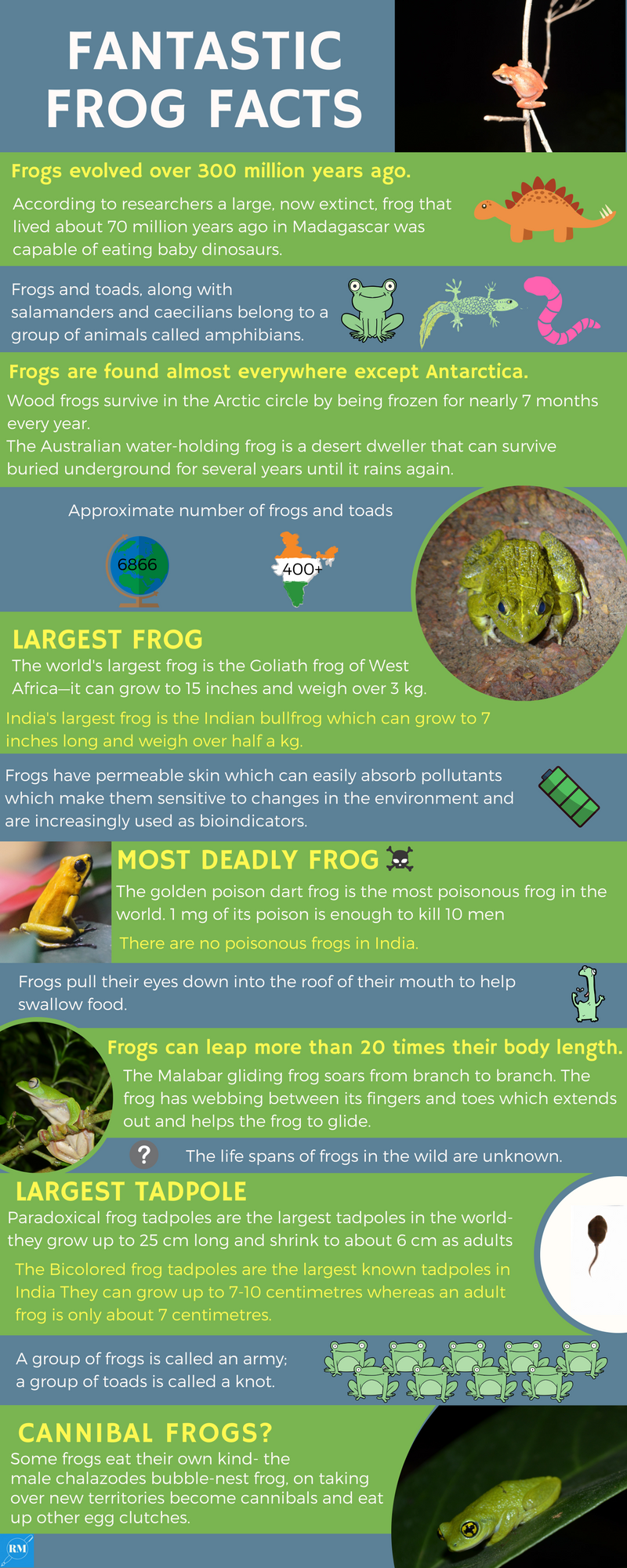 FANTASTIC FROG FACTS

Frogs evolved over 300 million years ago.

According to researchers a large, now extinct, frog that lived about 70 million years ago in Madagascar was capable of eating baby dinosaurs.

Frogs and toads, along with salamanders and caecilians belong to a group of animals called amphibians.

Frogs are found almost everywhere except Antarctica.

Wood frogs survive in the Arctic circle by being frozen for nearly 7 months every year.
The Australian water-holding frog is a desert dweller that can survive buried underground for several years until it rains again.

Approximate number of frogs and toads

6866

400+

LARGEST FROG

The world's largest frog is the Goliath frog of West Africa—it can grow to 15 inches and weigh over 3 kg.

India's largest frog is the Indian bullfrog which can grow to 7 inches long and weigh over half a kg.

Frogs have permeable skin which can easily absorb pollutants which make them sensitive to changes in the environment and are increasingly used as bioindicators.

MOST DEADLY FROG

The golden poison dart frog is the most poisonous frog in the world. 1 mg of its poison is enough to kill 10 men

There are no poisonous frogs in India.

Frogs pull their eyes down into the roof of their mouth to help swallow food.

Frogs can leap more than 20 times their body length.

The Malabar gliding frog soars from branch to branch. The frog has webbing between its fingers and toes which extends out and helps the frog to glide.

?

The life spans of frogs in the wild are unknown.

LARGEST TADPOLE

Paradoxical frog tadpoles are the largest tadpoles in the world- they grow up to 25 cm long and shrink to about 6 cm as adults

The Bicolored frog tadpoles are the largest known tadpoles in India They can grow up to 7-10 centimetres whereas an adult frog is only about 7 centimetres.

A group of frogs is called an army; a group of toads is called a knot.

CANNIBAL FROGS?

Some frogs eat their own kind- the male chalazodes bubble-nest frog, on taking over new territories become cannibals and eat up other egg clutches.

RM